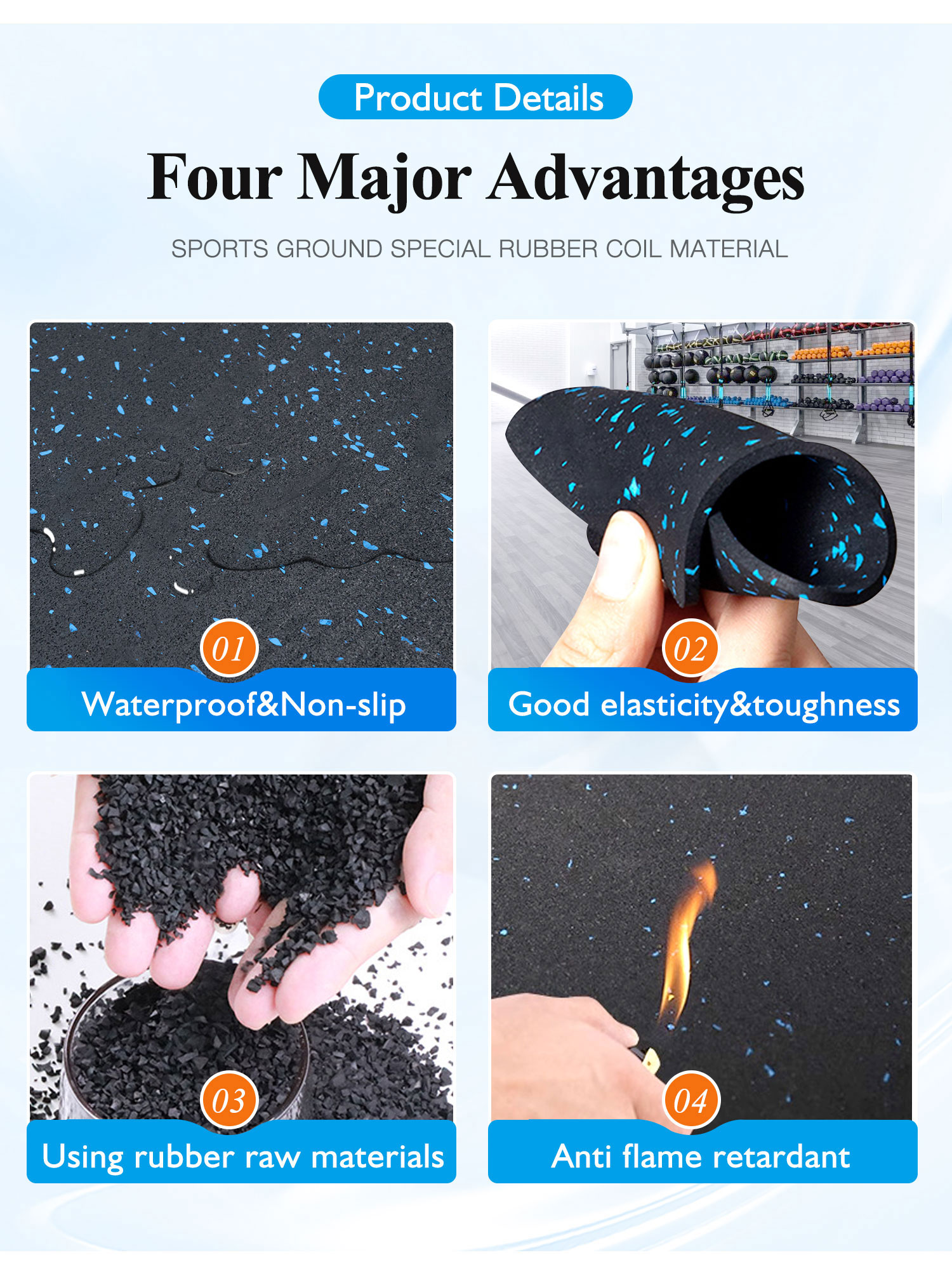 Product Details

Four Major Advantages

SPORTS GROUND SPECIAL RUBBER COIL MATERIAL

01
Waterproof&Non-slip

02
Good elasticity&toughness

03
Using rubber raw materials

04
Anti flame retardant